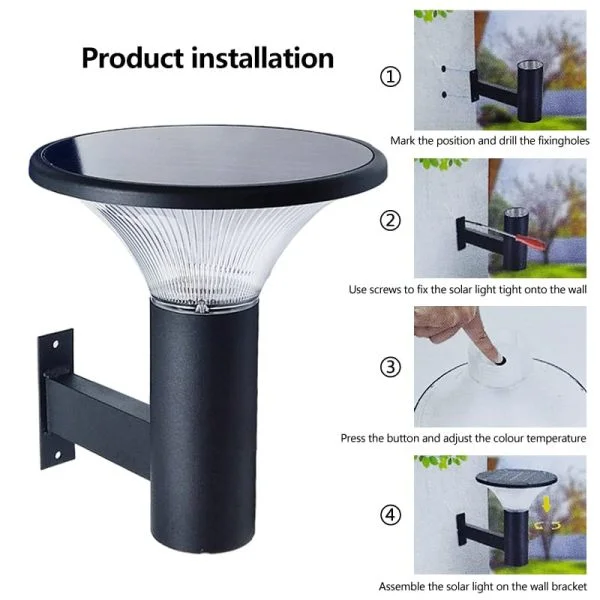 Product installation

①

Mark the position and drill the fixingholes

②

Use screws to fix the solar light tight onto the wall

③

Press the button and adjust the colour temperature

④

Assemble the solar light on the wall bracket